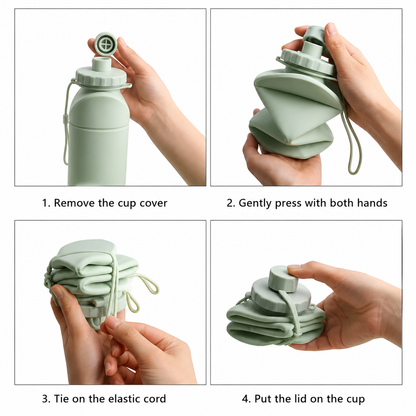 1. Remove the cup cover

2. Gently press with both hands

3. Tie on the elastic cord

4. Put the lid on the cup