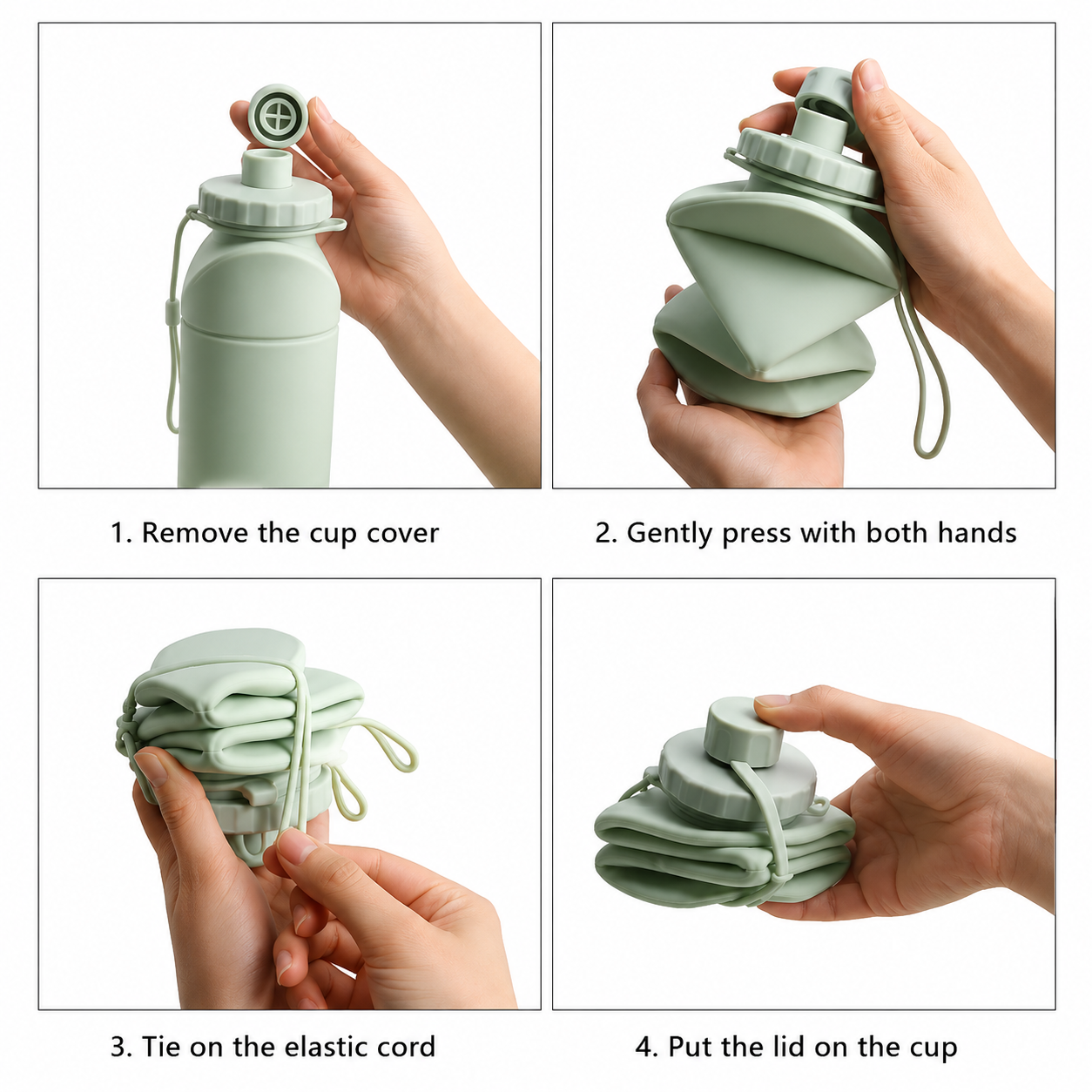 1. Remove the cup cover

2. Gently press with both hands

3. Tie on the elastic cord

4. Put the lid on the cup